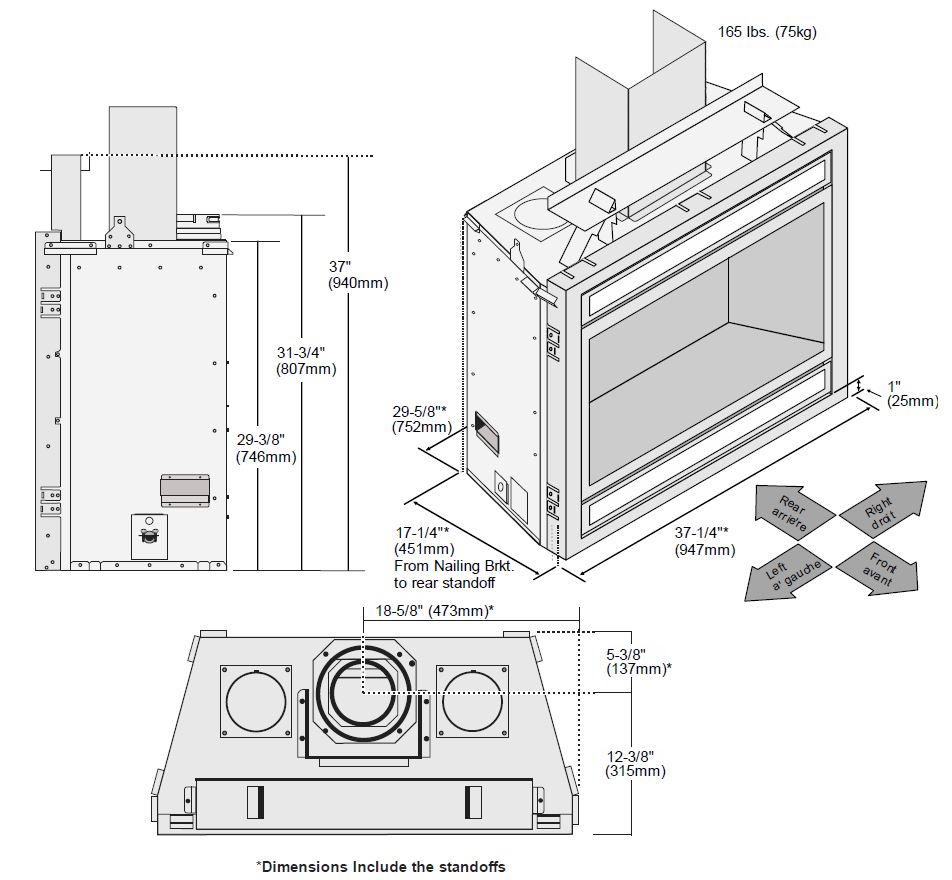 165 lbs. (75kg)

37"
(940mm)

31-3/4"
(807mm)

29-3/8"
(746mm)

29-5/8"*
(752mm)

1"
(25mm)

17-1/4"*
(451mm)
From Nailing Brkt.
to rear standoff

37-1/4"*
(947mm)

Rear
arrière

Right
droit

Left
a' gauche

Front
avant

18-5/8" (473mm)*

5-3/8"
(137mm)*

12-3/8"
(315mm)

*Dimensions Include the standoffs