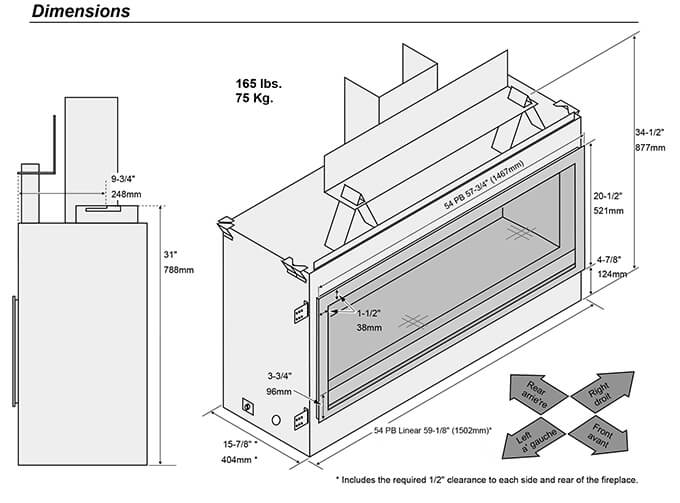 Dimensions

165 lbs.
75 Kg.

9-3/4"
248mm

31"
788mm

54 PB 57-3/4" (1467mm)

34-1/2"
877mm

20-1/2"
521mm

4-7/8"
124mm

1-1/2"
38mm

3-3/4"
96mm

15-7/8" *
404mm *

54 PB Linear 59-1/8" (1502mm)*

Rear
arrie're

Right
droit

Left
a' gauche

Front
avant

* Includes the required 1/2" clearance to each side and rear of the fireplace.